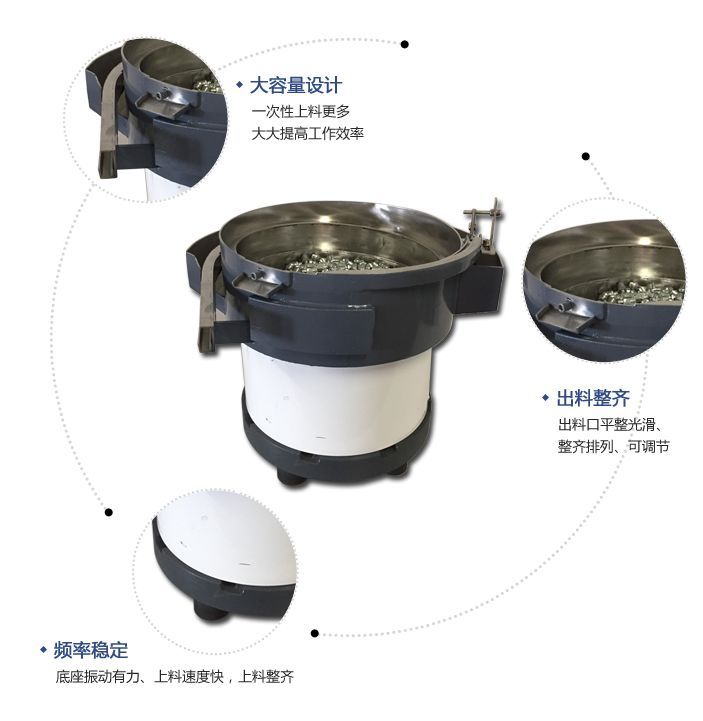 ◆ 大容量设计

一次性上料更多
大大提高工作效率

◆ 出料整齐

出料口平整光滑、
整齐排列、可调节

◆ 频率稳定

底座振动有力、上料速度快，上料整齐